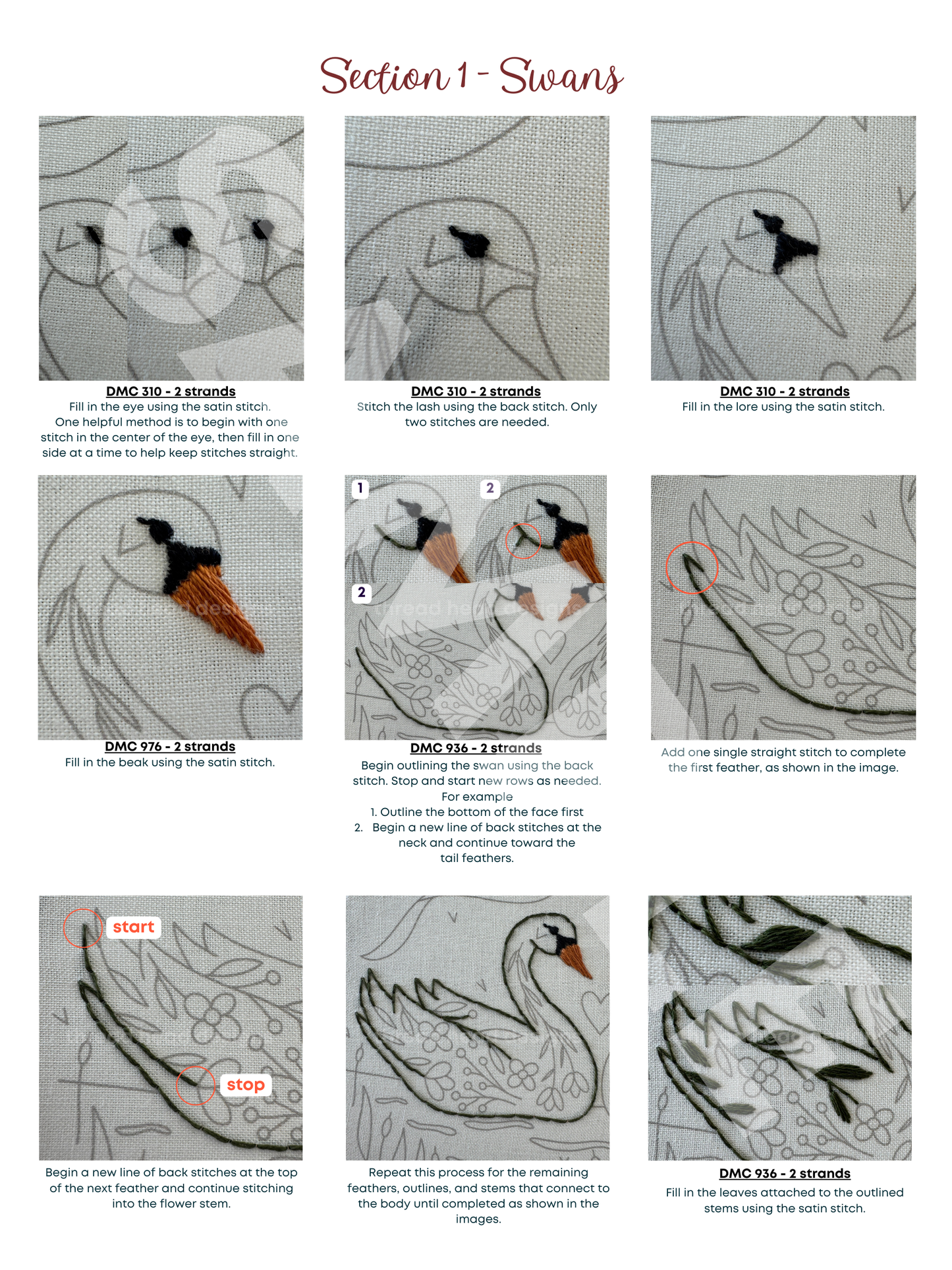 Section 1 - Swans

DMC 310 - 2 strands
Fill in the eye using the satin stitch. One helpful method is to begin with one stitch in the center of the eye, then fill in one side at a time to help keep stitches straight.

DMC 310 - 2 strands
Stitch the lash using the back stitch. Only two stitches are needed.

DMC 310 - 2 strands
Fill in the lore using the satin stitch.

DMC 976 - 2 strands
Fill in the beak using the satin stitch.

1

2

2

DMC 936 - 2 strands
Begin outlining the swan using the back stitch. Stop and start new rows as needed.
For example
1. Outline the bottom of the face first
2. Begin a new line of back stitches at the neck and continue toward the tail feathers.

Add one single straight stitch to complete the first feather, as shown in the image.

start

stop

Begin a new line of back stitches at the top of the next feather and continue stitching into the flower stem.

Repeat this process for the remaining feathers, outlines, and stems that connect to the body until completed as shown in the images.

DMC 936 - 2 strands
Fill in the leaves attached to the outlined stems using the satin stitch.